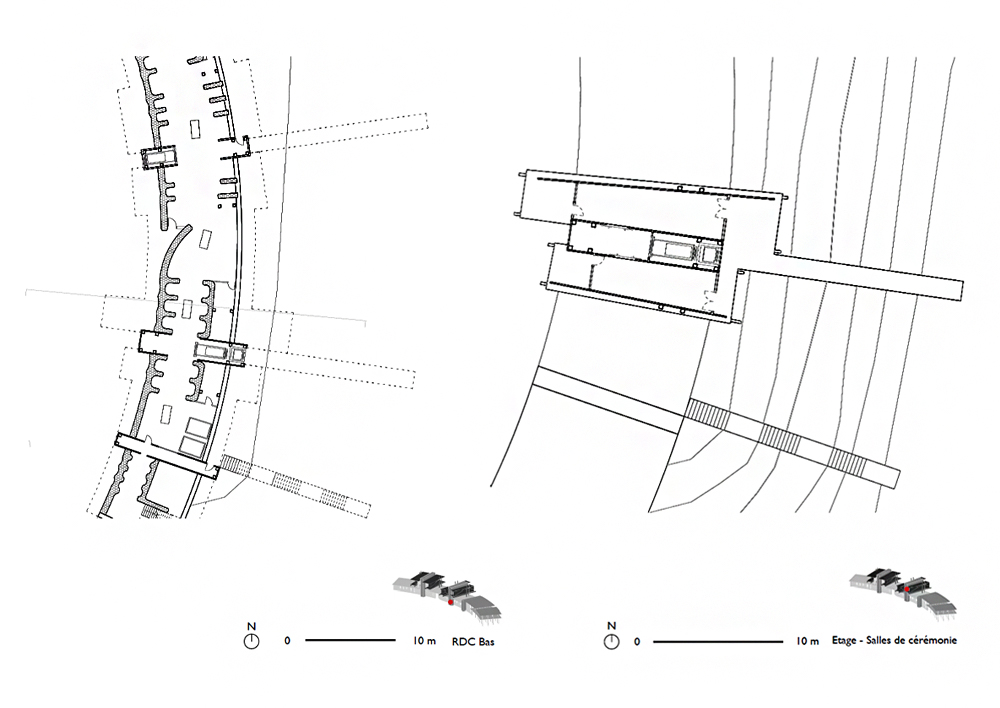 N
0
10 m
RDC Bas

N
0
10 m
Etage - Salles de cérémonie