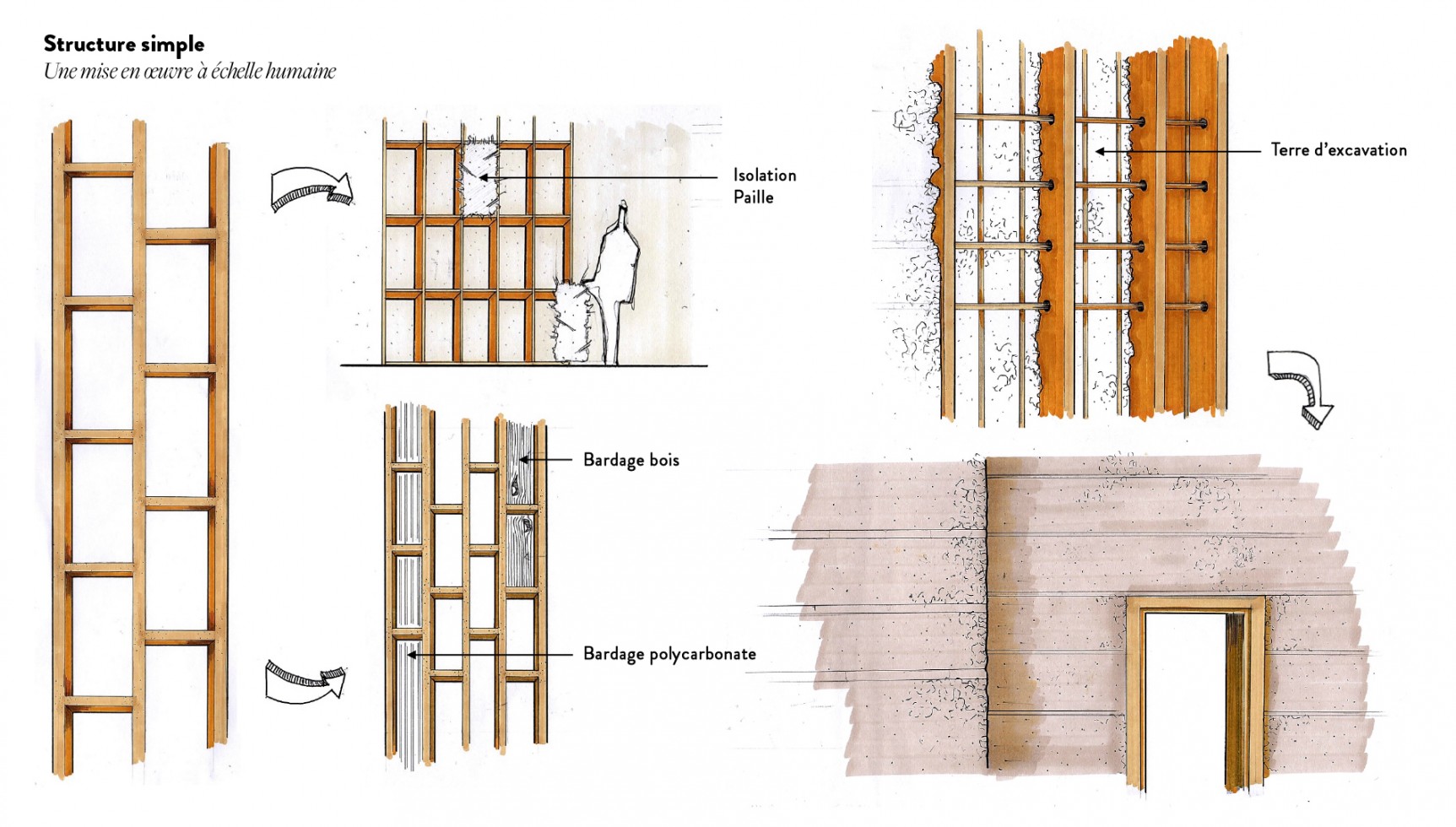 Structure simple
Une mise en œuvre à échelle humaine

Isolation
Paille

Bardage bois

Bardage polycarbonate

Terre d'excavation