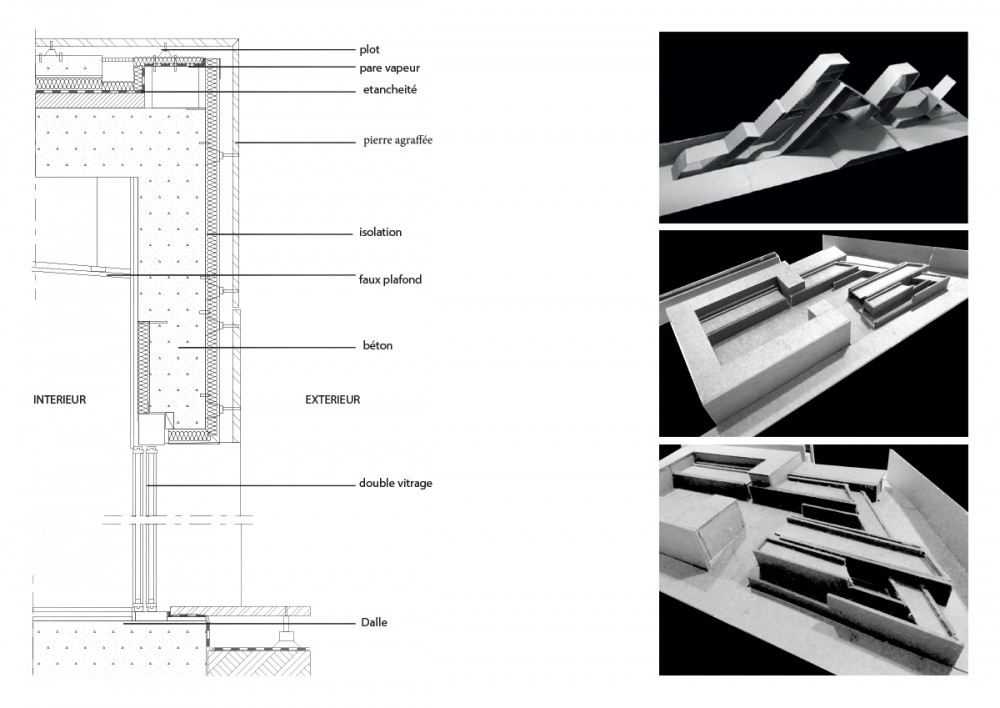 plot
pare vapeur
etancheité
pierre agraffée
isolation
faux plafond
béton
INTERIEUR
EXTERIEUR
double vitrage
Dalle